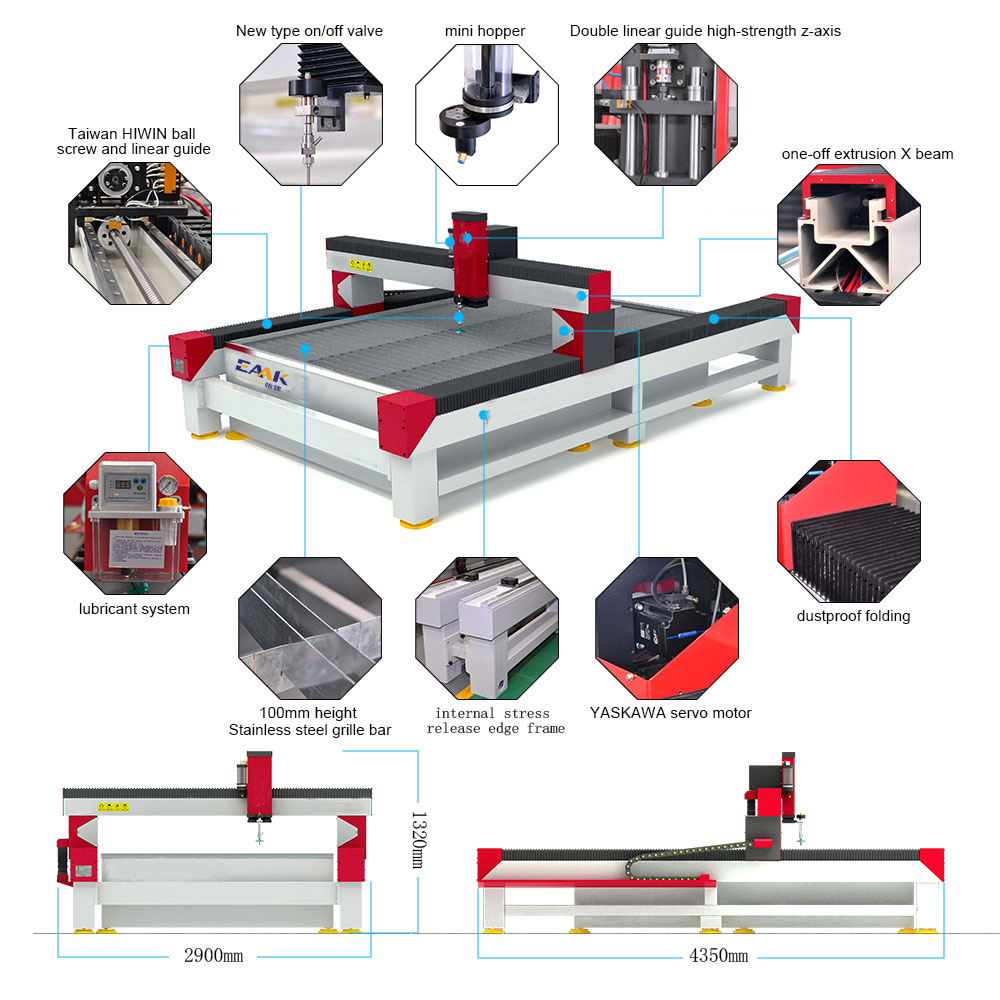 New type on/off valve

mini hopper

Double linear guide high-strength z-axis

Taiwan HIWIN ball screw and linear guide

one-off extrusion X beam

EAAK

lubricant system

dustproof folding

100mm height Stainless steel grille bar

internal stress release edge frame

YASKAWA servo motor

1320mm

2900mm

4350mm